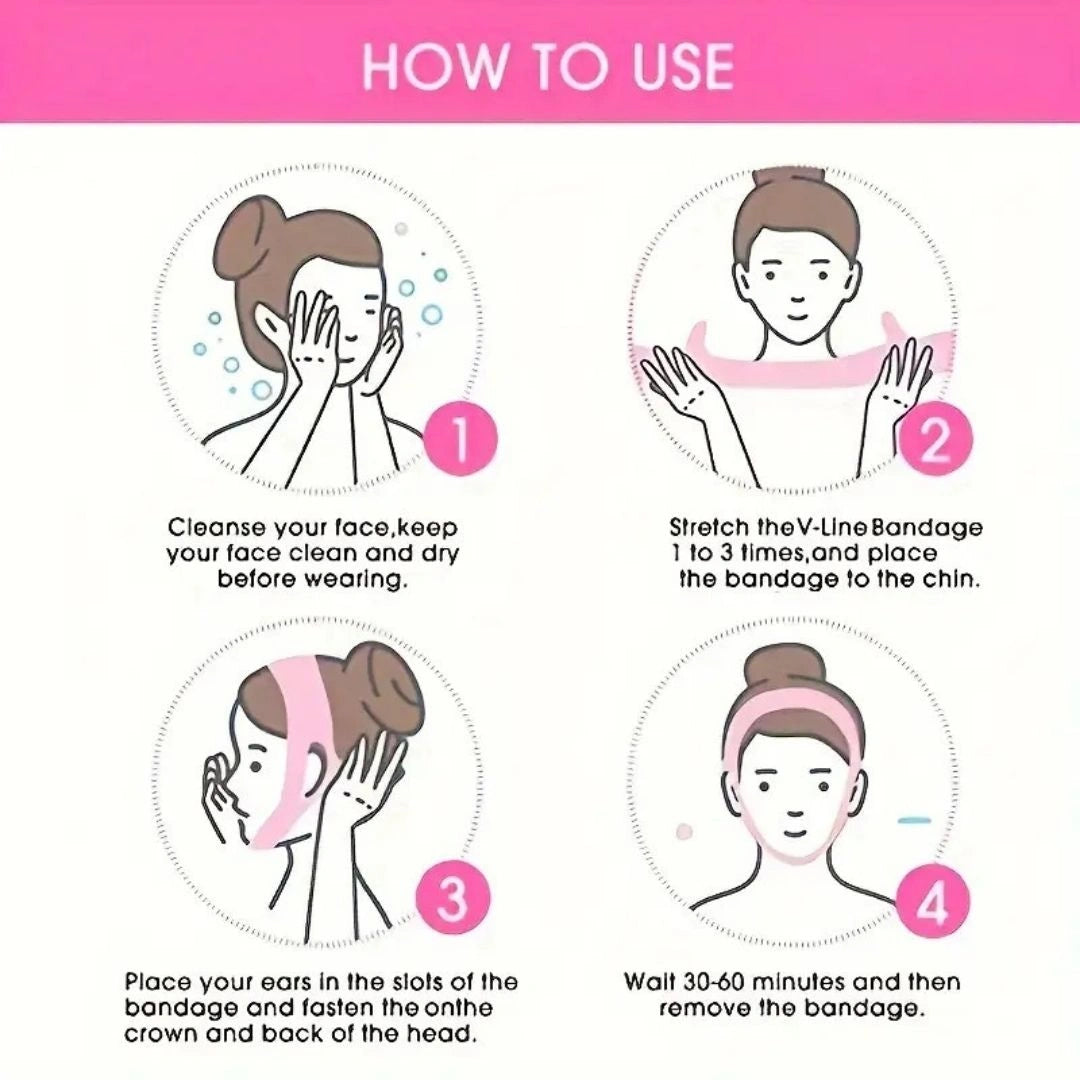 HOW TO USE

1

Cleanse your face,keep your face clean and dry before wearing.

2

Stretch theV-Line Bandage 1 to 3 times,and place the bandage to the chin.

3

Place your ears in the slots of the bandage and fasten the onthe crown and back of the head.

4

Wait 30-60 minutes and then remove the bandage.